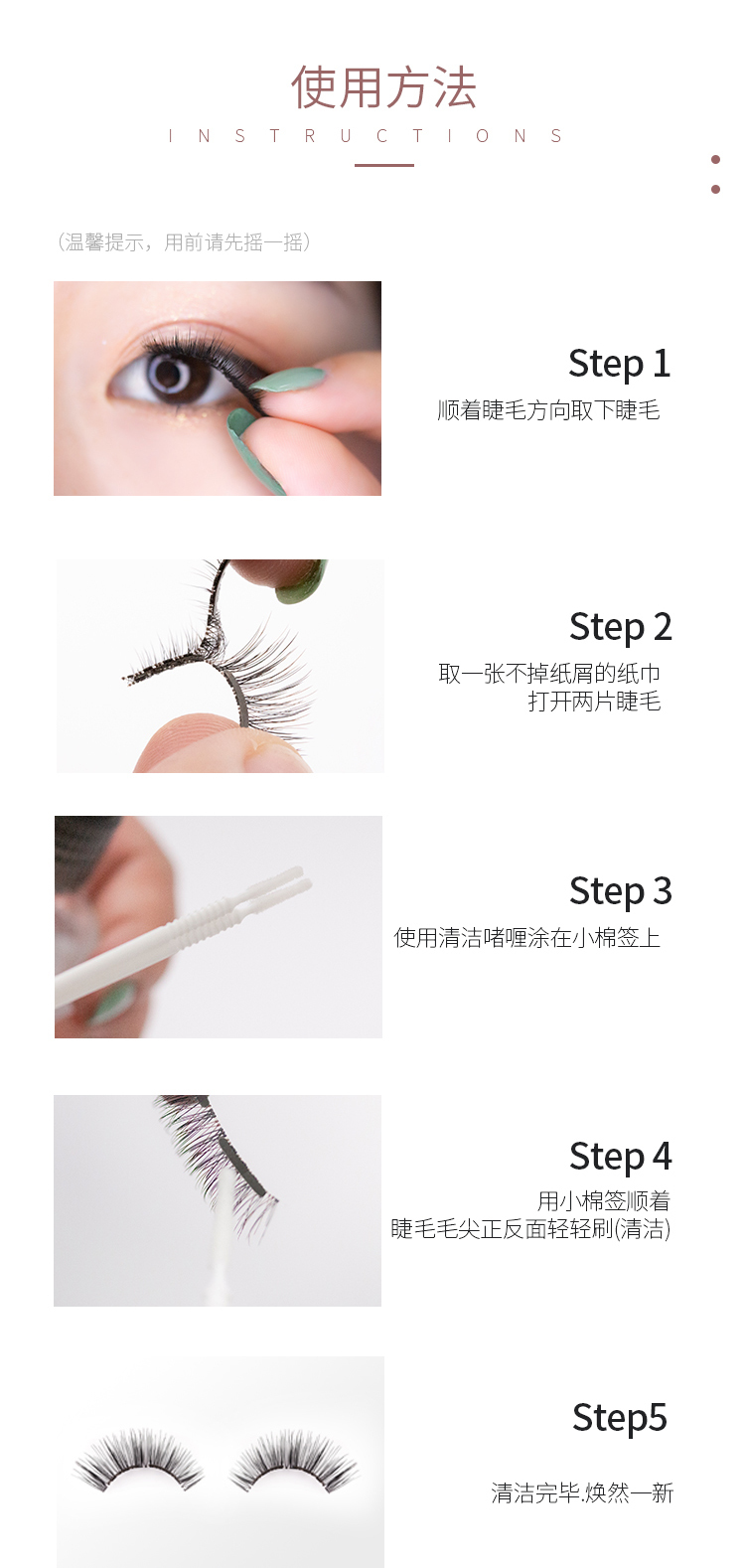 使用方法

INSTRUCTIONS

（温馨提示，用前请先摇一摇）

Step 1
顺着睫毛方向取下睫毛

Step 2
取一张不掉纸屑的纸巾
打开两片睫毛

Step 3
使用清洁啫喱涂在小棉签上

Step 4
用小棉签顺着
睫毛毛尖正反面轻轻刷(清洁)

Step5
清洁完毕.焕然一新